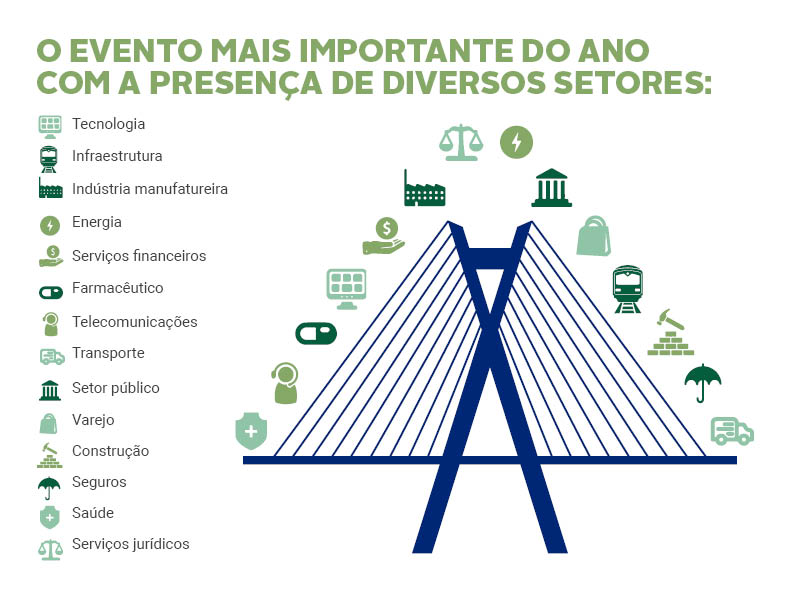 O EVENTO MAIS IMPORTANTE DO ANO COM A PRESENÇA DE DIVERSOS SETORES:

Tecnologia
Infraestrutura
Indústria manufatureira
Energia
Serviços financeiros
Farmacêutico
Telecomunicações
Transporte
Setor público
Varejo
Construção
Seguros
Saúde
Serviços jurídicos