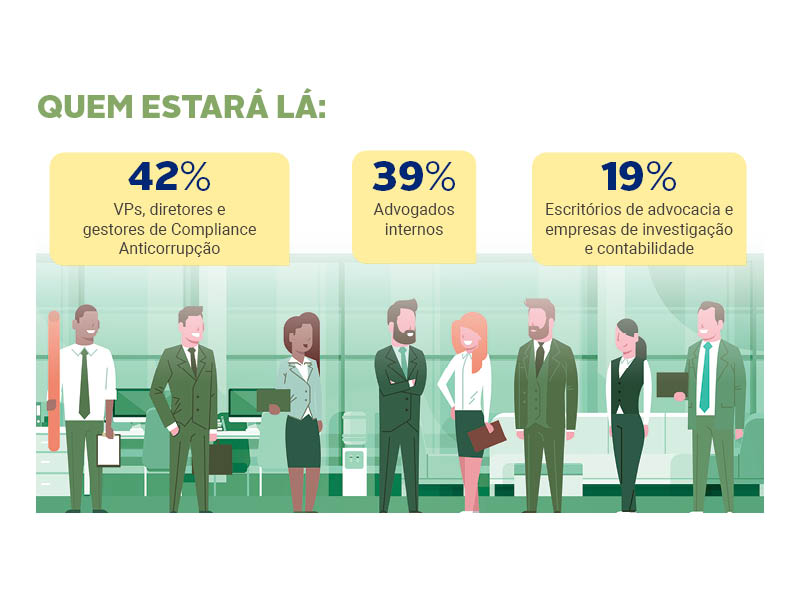 QUEM ESTARÁ LÁ:

42%
VPs, diretores e gestores de Compliance Anticorrupção

39%
Advogados internos

19%
Escritórios de advocacia e empresas de investigação e contabilidade