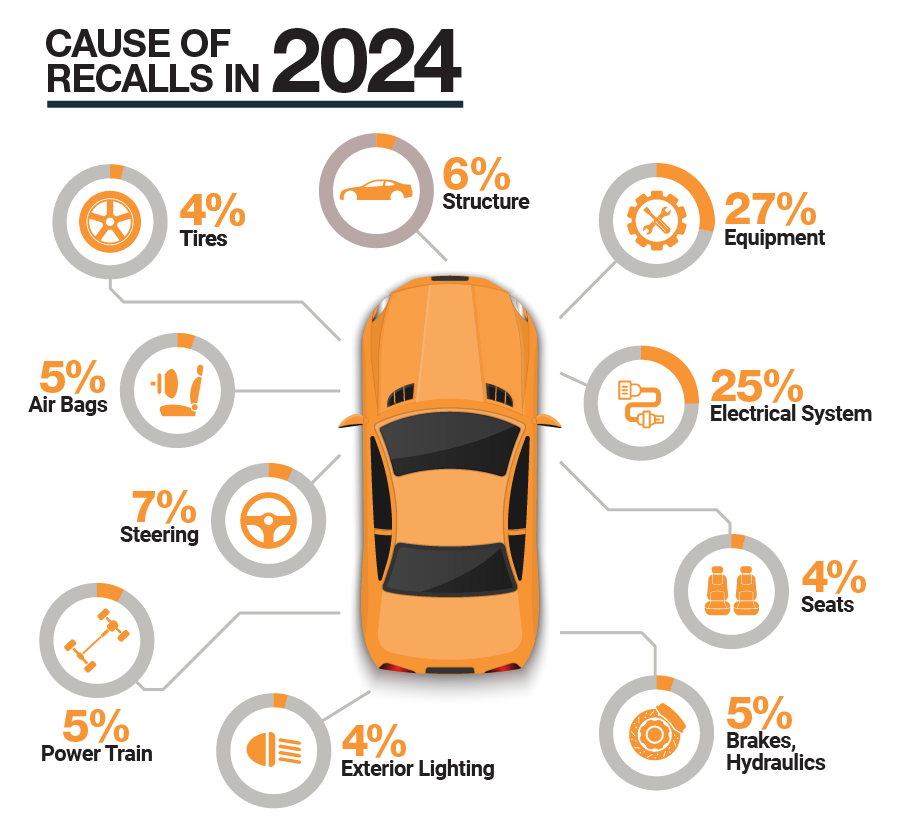 CAUSE OF RECALLS IN 2024

6%
Structure

4%
Tires

27%
Equipment

5%
Air Bags

25%
Electrical System

7%
Steering

4%
Seats

5%
Power Train

4%
Exterior Lighting

5%
Brakes, Hydraulics