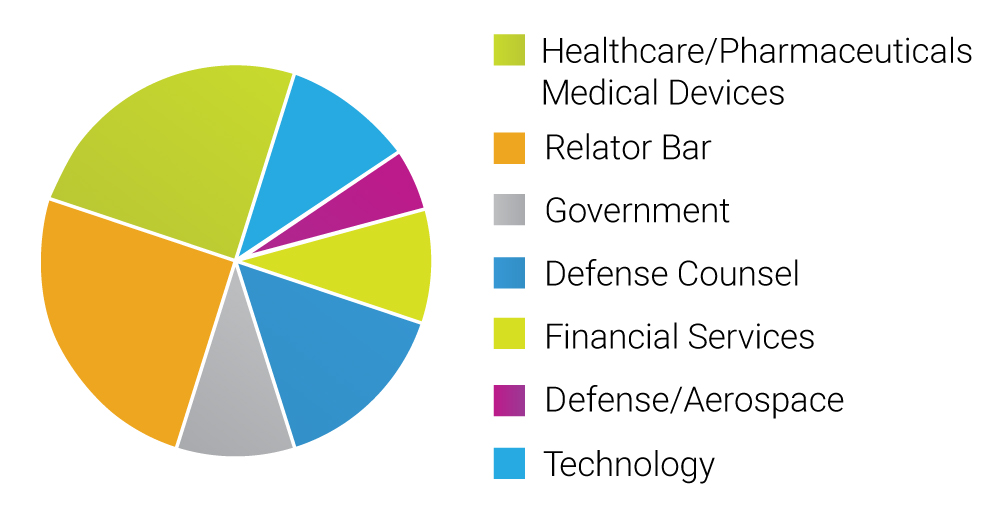 Healthcare/Pharmaceuticals Medical Devices
Relator Bar
Government
Defense Counsel
Financial Services
Defense/Aerospace
Technology