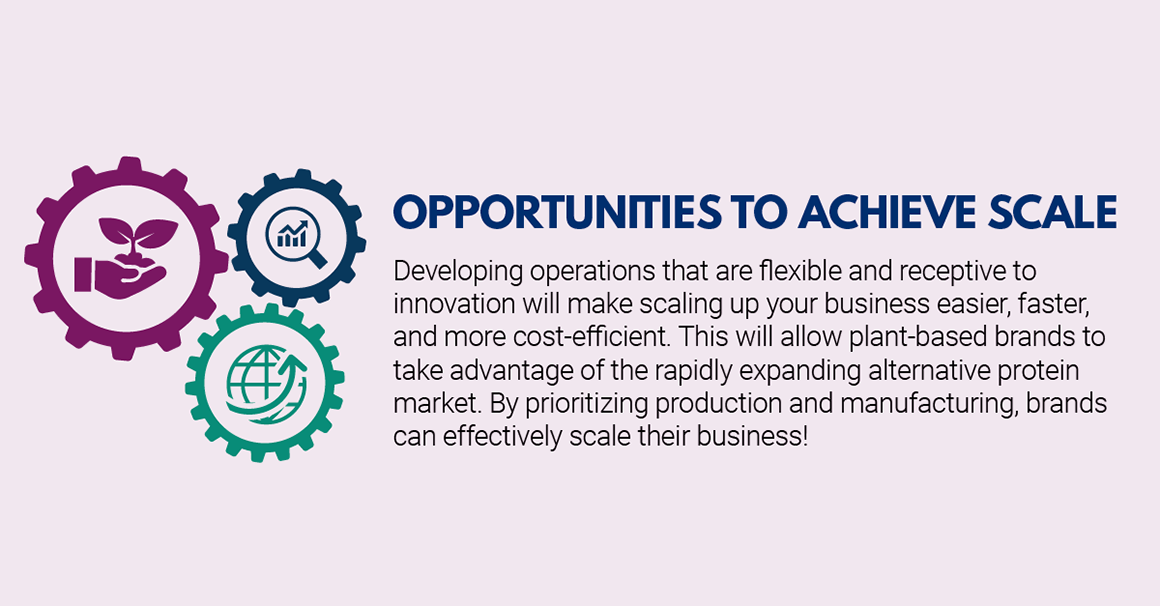 OPPORTUNITIES TO ACHIEVE SCALE

Developing operations that are flexible and receptive to innovation will make scaling up your business easier, faster, and more cost-efficient. This will allow plant-based brands to take advantage of the rapidly expanding alternative protein market. By prioritizing production and manufacturing, brands can effectively scale their business!