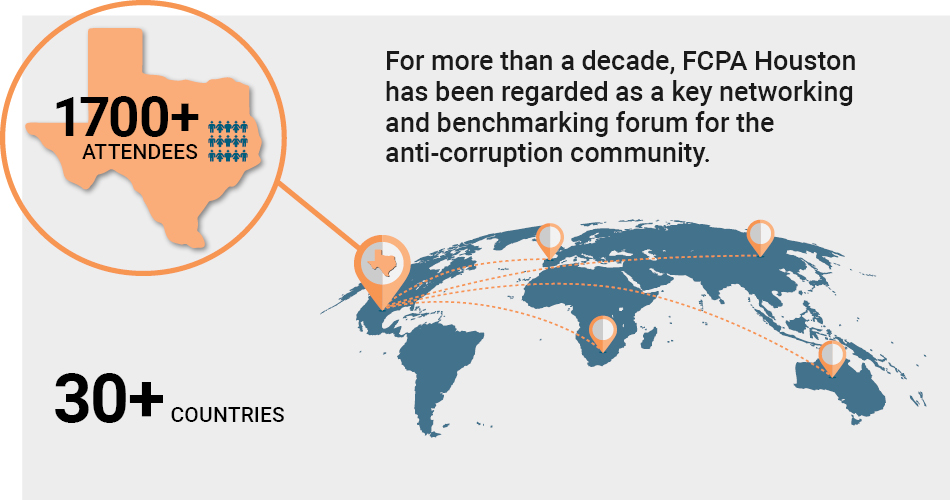 1700+
ATTENDEES

For more than a decade, FCPA Houston has been regarded as a key networking and benchmarking forum for the anti-corruption community.

30+ COUNTRIES